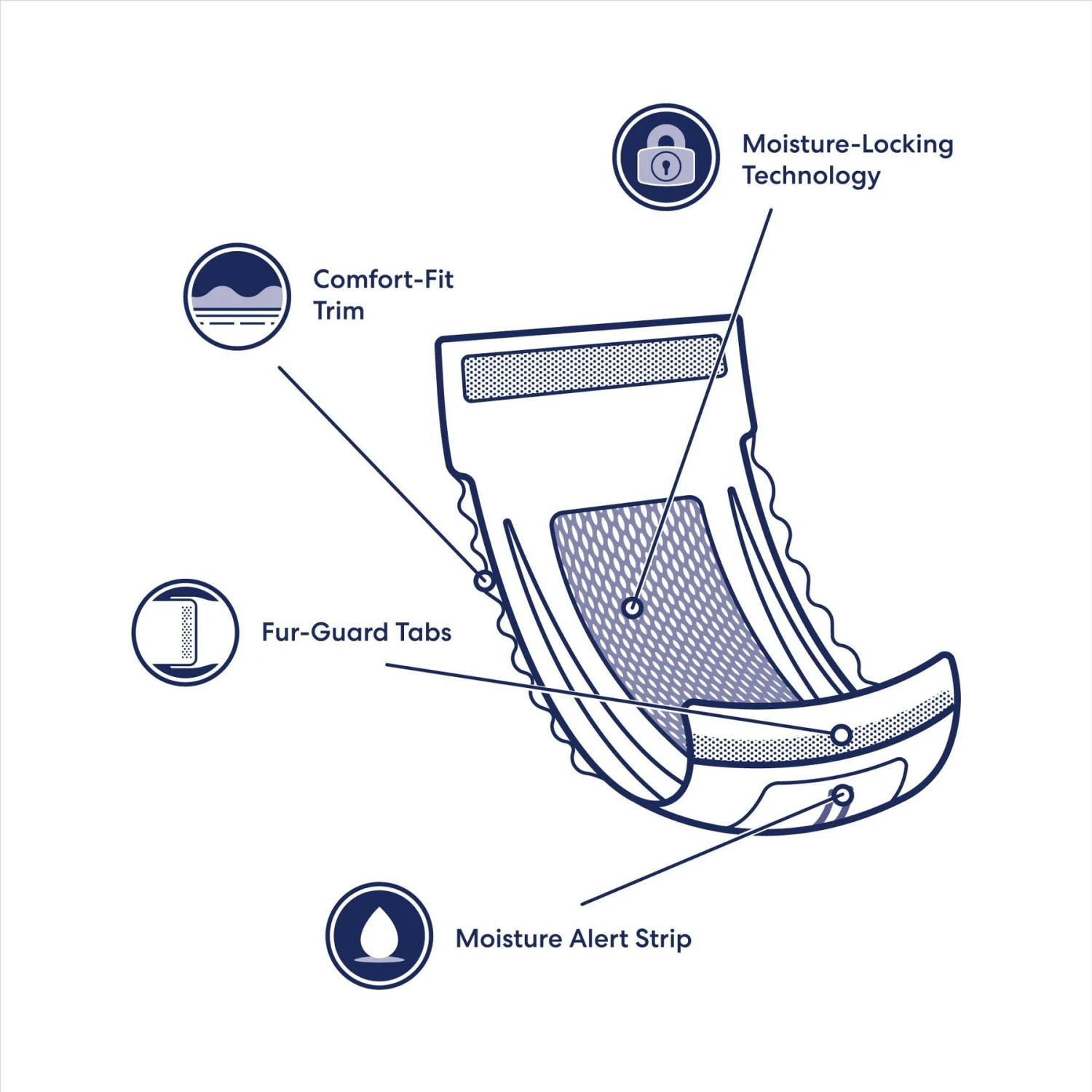 Moisture-Locking Technology

Comfort-Fit Trim

Fur-Guard Tabs

Moisture Alert Strip